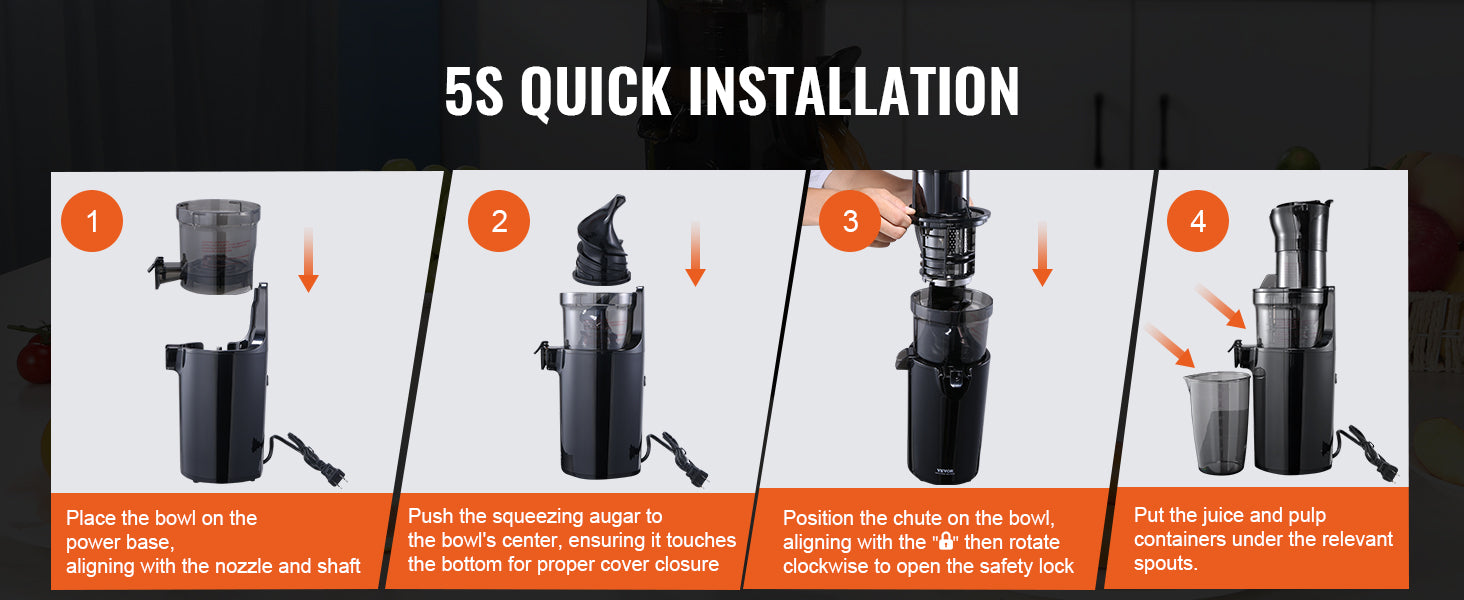 5S QUICK INSTALLATION

1

Place the bowl on the power base, aligning with the nozzle and shaft

2

Push the squeezing augar to the bowl's center, ensuring it touches the bottom for proper cover closure

3

VEVOR

Position the chute on the bowl, aligning with the "🔒" then rotate clockwise to open the safety lock

4

Put the juice and pulp containers under the relevant spouts.